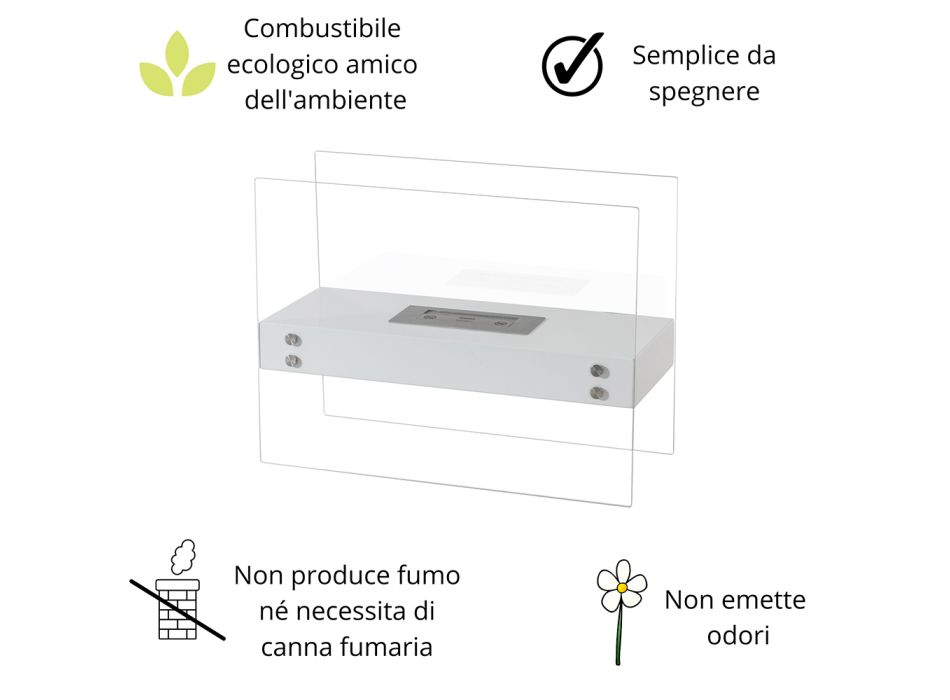 Combustibile ecologico amico dell'ambiente

Semplice da spegnere

Non produce fumo né necessita di canna fumaria

Non emette odori